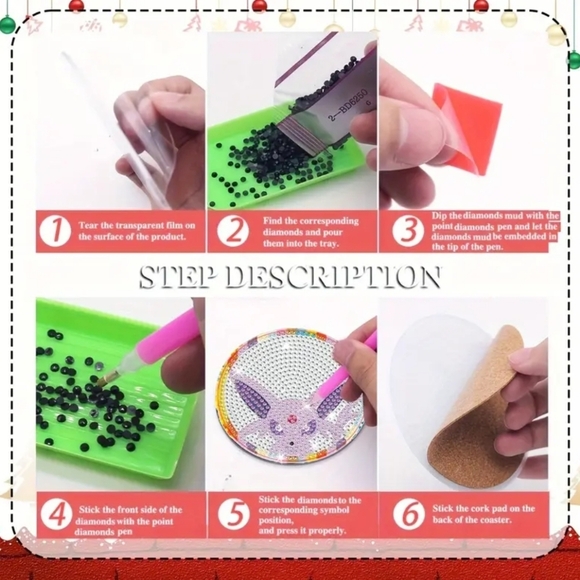 2—BD6250

1 Tear the transparent film on the surface of the product.

2 Find the corresponding diamonds and pour them into the tray.

3 Dip the diamonds mud with the point diamonds pen and let the diamonds mud be embedded in the tip of the pen.

STEP DESCRIPTION

4 Stick the front side of the diamonds with the point diamonds pen

5 Stick the diamonds to the corresponding symbol position, and press it properly.

6 Stick the cork pad on the back of the coaster.